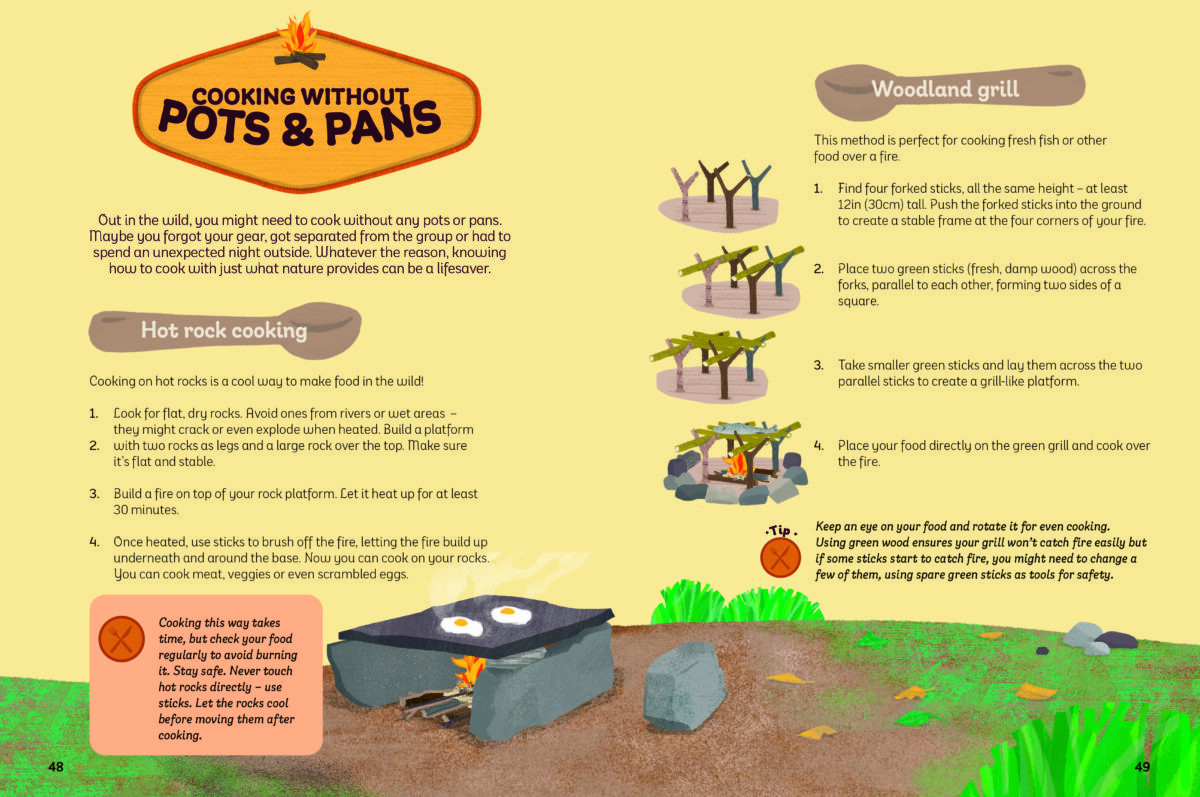 COOKING WITHOUT
POTS & PANS

Out in the wild, you might need to cook without any pots or pans. Maybe you forgot your gear, got separated from the group or had to spend an unexpected night outside. Whatever the reason, knowing how to cook with just what nature provides can be a lifesaver.

Hot rock cooking

Cooking on hot rocks is a cool way to make food in the wild!

1. Look for flat, dry rocks. Avoid ones from rivers or wet areas – they might crack or even explode when heated. Build a platform
2. with two rocks as legs and a large rock over the top. Make sure it's flat and stable.

3. Build a fire on top of your rock platform. Let it heat up for at least 30 minutes.

4. Once heated, use sticks to brush off the fire, letting the fire build up underneath and around the base. Now you can cook on your rocks. You can cook meat, veggies or even scrambled eggs.

Cooking this way takes time, but check your food regularly to avoid burning it. Stay safe. Never touch hot rocks directly – use sticks. Let the rocks cool before moving them after cooking.

48

Woodland grill

This method is perfect for cooking fresh fish or other food over a fire.

1. Find four forked sticks, all the same height – at least 12in (30cm) tall. Push the forked sticks into the ground to create a stable frame at the four corners of your fire.

2. Place two green sticks (fresh, damp wood) across the forks, parallel to each other, forming two sides of a square.

3. Take smaller green sticks and lay them across the two parallel sticks to create a grill-like platform.

4. Place your food directly on the green grill and cook over the fire.

Tip

Keep an eye on your food and rotate it for even cooking. Using green wood ensures your grill won't catch fire easily but if some sticks start to catch fire, you might need to change a few of them, using spare green sticks as tools for safety.

49