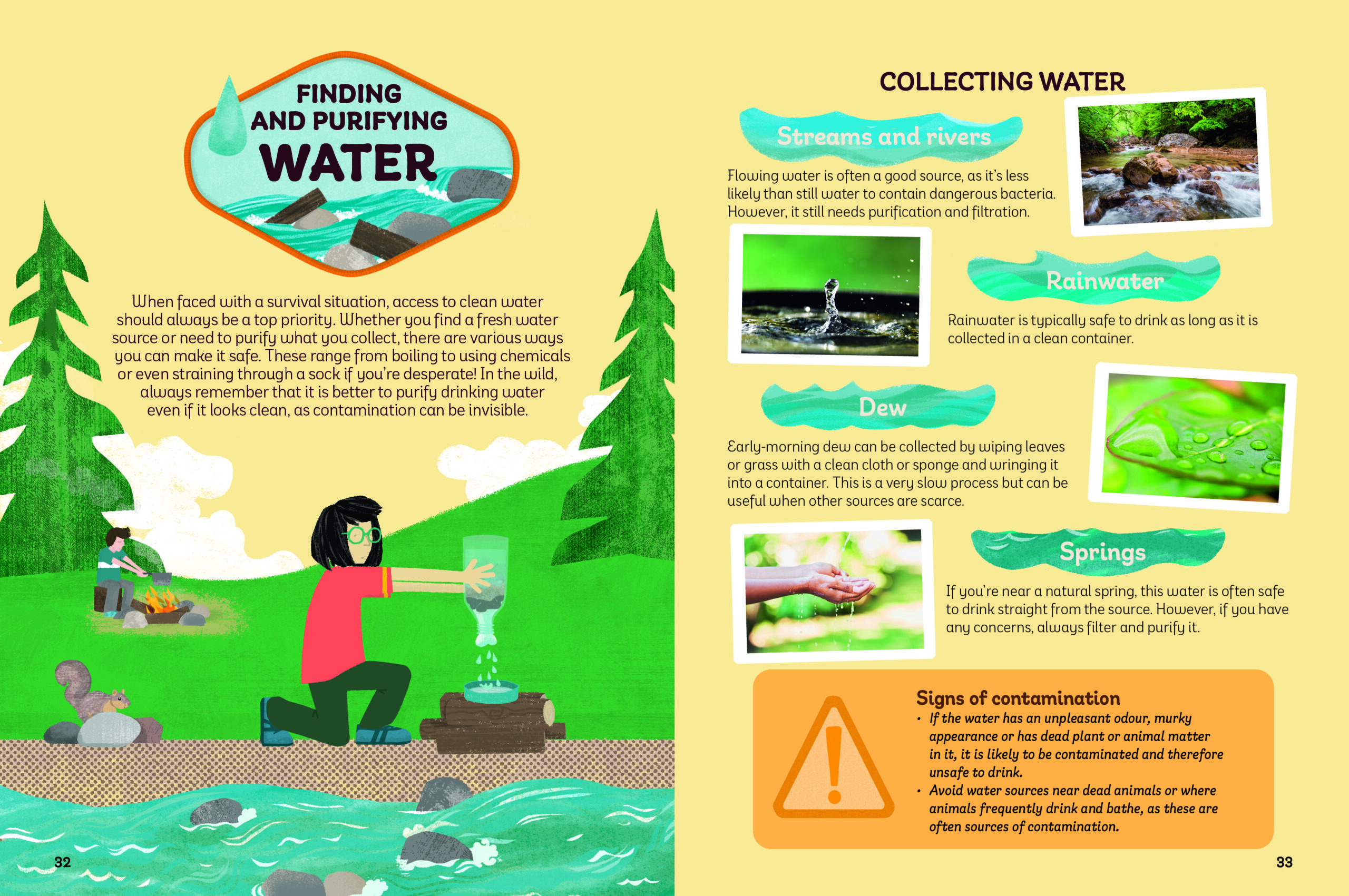 FINDING AND PURIFYING WATER

When faced with a survival situation, access to clean water should always be a top priority. Whether you find a fresh water source or need to purify what you collect, there are various ways you can make it safe. These range from boiling to using chemicals or even straining through a sock if you're desperate! In the wild, always remember that it is better to purify drinking water even if it looks clean, as contamination can be invisible.

32

COLLECTING WATER

Streams and rivers

Flowing water is often a good source, as it's less likely than still water to contain dangerous bacteria. However, it still needs purification and filtration.

Rainwater

Rainwater is typically safe to drink as long as it is collected in a clean container.

Dew

Early-morning dew can be collected by wiping leaves or grass with a clean cloth or sponge and wringing it into a container. This is a very slow process but can be useful when other sources are scarce.

Springs

If you're near a natural spring, this water is often safe to drink straight from the source. However, if you have any concerns, always filter and purify it.

Signs of contamination
• If the water has an unpleasant odour, murky appearance or has dead plant or animal matter in it, it is likely to be contaminated and therefore unsafe to drink.
• Avoid water sources near dead animals or where animals frequently drink and bathe, as these are often sources of contamination.

33