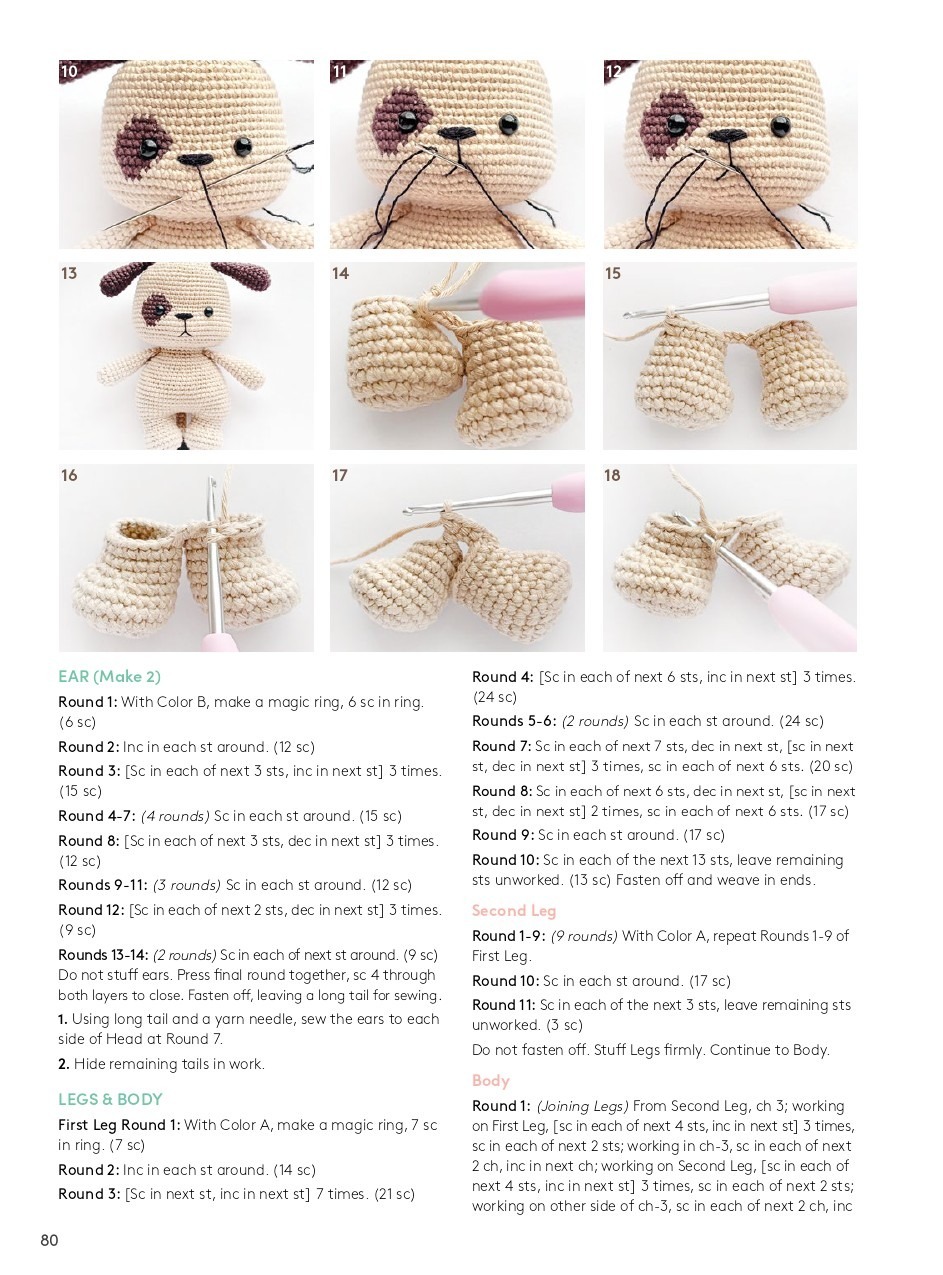 10

11

12

13

14

15

16

17

18

EAR (Make 2)

Round 1: With Color B, make a magic ring, 6 sc in ring. (6 sc)

Round 2: Inc in each st around. (12 sc)

Round 3: [Sc in each of next 3 sts, inc in next st] 3 times. (15 sc)

Round 4-7: (4 rounds) Sc in each st around. (15 sc)

Round 8: [Sc in each of next 3 sts, dec in next st] 3 times. (12 sc)

Rounds 9-11: (3 rounds) Sc in each st around. (12 sc)

Round 12: [Sc in each of next 2 sts, dec in next st] 3 times. (9 sc)

Rounds 13-14: (2 rounds) Sc in each of next st around. (9 sc) Do not stuff ears. Press final round together, sc 4 through both layers to close. Fasten off, leaving a long tail for sewing.

1. Using long tail and a yarn needle, sew the ears to each side of Head at Round 7.

2. Hide remaining tails in work.

LEGS & BODY

First Leg Round 1: With Color A, make a magic ring, 7 sc in ring. (7 sc)

Round 2: Inc in each st around. (14 sc)

Round 3: [Sc in next st, inc in next st] 7 times. (21 sc)

Round 4: [Sc in each of next 6 sts, inc in next st] 3 times. (24 sc)

Rounds 5-6: (2 rounds) Sc in each st around. (24 sc)

Round 7: Sc in each of next 7 sts, dec in next st, [sc in next st, dec in next st] 3 times, sc in each of next 6 sts. (20 sc)

Round 8: Sc in each of next 6 sts, dec in next st, [sc in next st, dec in next st] 2 times, sc in each of next 6 sts. (17 sc)

Round 9: Sc in each st around. (17 sc)

Round 10: Sc in each of the next 13 sts, leave remaining sts unworked. (13 sc) Fasten off and weave in ends.

Second Leg

Round 1-9: (9 rounds) With Color A, repeat Rounds 1-9 of First Leg.

Round 10: Sc in each st around. (17 sc)

Round 11: Sc in each of the next 3 sts, leave remaining sts unworked. (3 sc)

Do not fasten off. Stuff Legs firmly. Continue to Body.

Body

Round 1: (Joining Legs) From Second Leg, ch 3; working on First Leg, [sc in each of next 4 sts, inc in next st] 3 times, sc in each of next 2 sts; working in ch-3, sc in each of next 2 ch, inc in next ch; working on Second Leg, [sc in each of next 4 sts, inc in next st] 3 times, sc in each of next 2 sts; working on other side of ch-3, sc in each of next 2 ch, inc

80