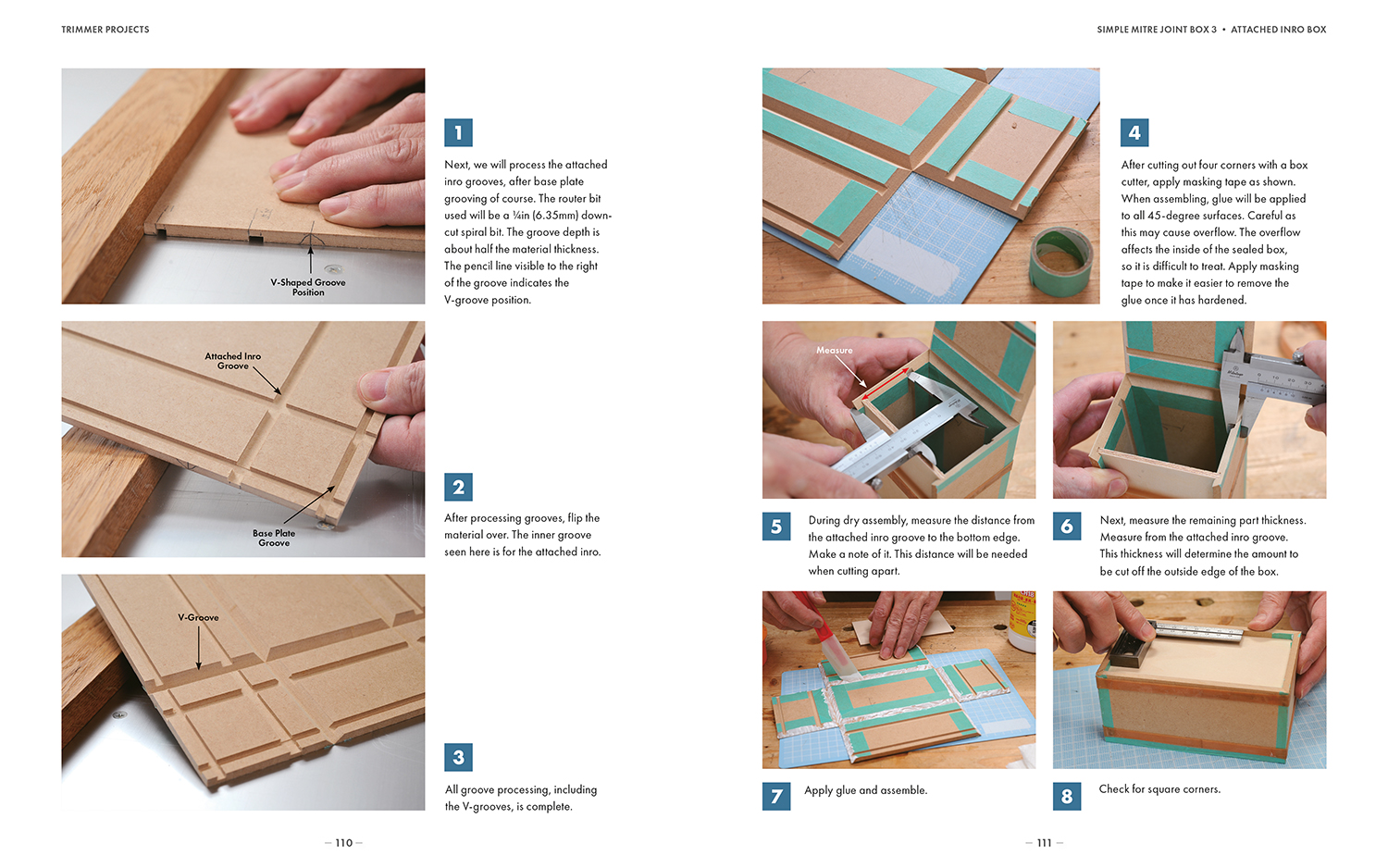 TRIMMER PROJECTS

V-Shaped Groove Position

1

Next, we will process the attached inro grooves, after base plate grooving of course. The router bit used will be a ¼in (6.35mm) down-cut spiral bit. The groove depth is about half the material thickness. The pencil line visible to the right of the groove indicates the V-groove position.

Attached Inro Groove

Base Plate Groove

2

After processing grooves, flip the material over. The inner groove seen here is for the attached inro.

V-Groove

3

All groove processing, including the V-grooves, is complete.

— 110 —

SIMPLE MITRE JOINT BOX 3 • ATTACHED INRO BOX

4

After cutting out four corners with a box cutter, apply masking tape as shown. When assembling, glue will be applied to all 45-degree surfaces. Careful as this may cause overflow. The overflow affects the inside of the sealed box, so it is difficult to treat. Apply masking tape to make it easier to remove the glue once it has hardened.

Measure

5

During dry assembly, measure the distance from the attached inro groove to the bottom edge. Make a note of it. This distance will be needed when cutting apart.

6

Next, measure the remaining part thickness. Measure from the attached inro groove. This thickness will determine the amount to be cut off the outside edge of the box.

7

Apply glue and assemble.

8

Check for square corners.

— 111 —