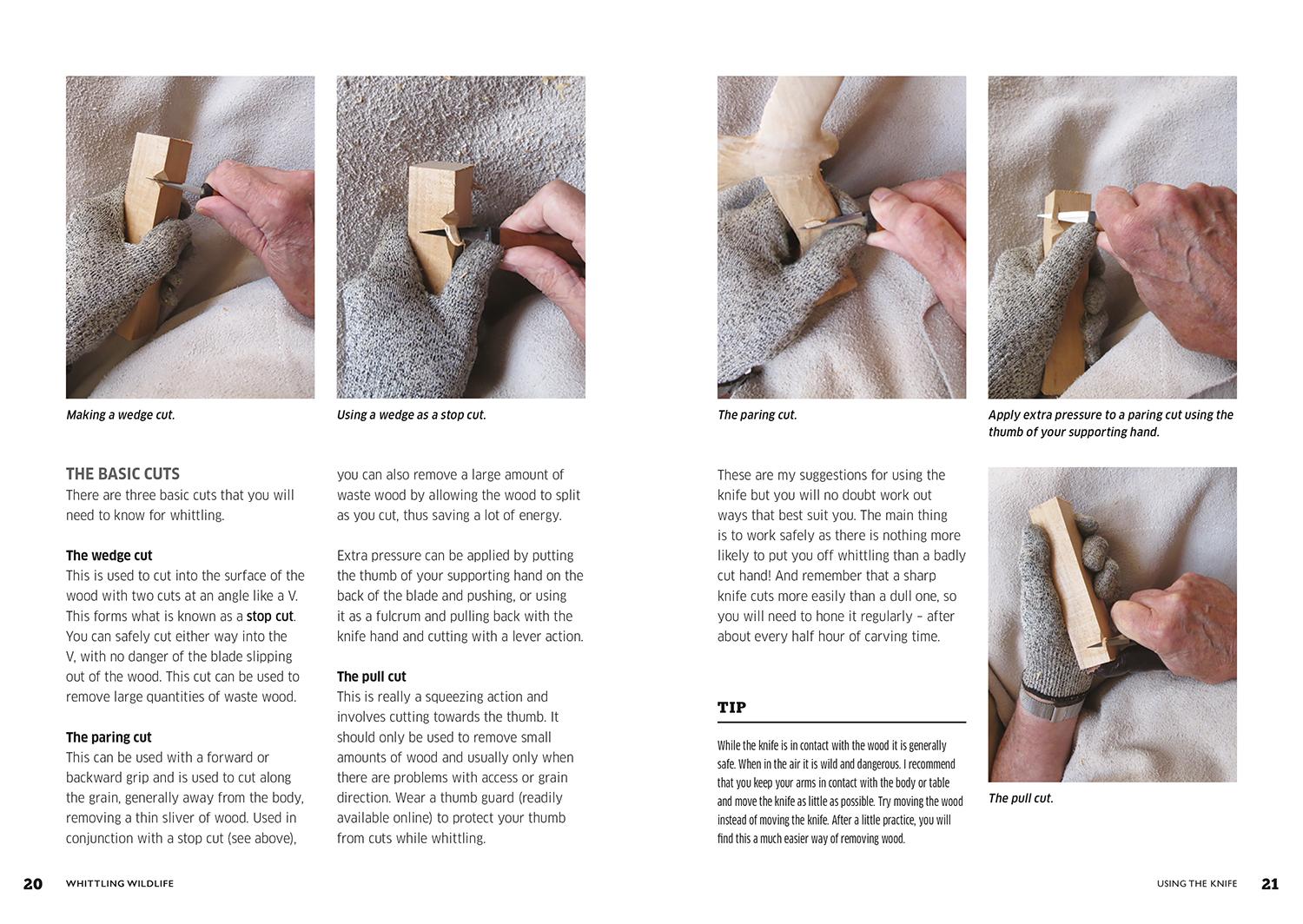 Making a wedge cut.

Using a wedge as a stop cut.

THE BASIC CUTS
There are three basic cuts that you will need to know for whittling.

The wedge cut
This is used to cut into the surface of the wood with two cuts at an angle like a V. This forms what is known as a stop cut. You can safely cut either way into the V, with no danger of the blade slipping out of the wood. This cut can be used to remove large quantities of waste wood.

The paring cut
This can be used with a forward or backward grip and is used to cut along the grain, generally away from the body, removing a thin sliver of wood. Used in conjunction with a stop cut (see above), you can also remove a large amount of waste wood by allowing the wood to split as you cut, thus saving a lot of energy.

Extra pressure can be applied by putting the thumb of your supporting hand on the back of the blade and pushing, or using it as a fulcrum and pulling back with the knife hand and cutting with a lever action.

The pull cut
This is really a squeezing action and involves cutting towards the thumb. It should only be used to remove small amounts of wood and usually only when there are problems with access or grain direction. Wear a thumb guard (readily available online) to protect your thumb from cuts while whittling.

20 WHITTLING WILDLIFE

The paring cut.

Apply extra pressure to a paring cut using the thumb of your supporting hand.

These are my suggestions for using the knife but you will no doubt work out ways that best suit you. The main thing is to work safely as there is nothing more likely to put you off whittling than a badly cut hand! And remember that a sharp knife cuts more easily than a dull one, so you will need to hone it regularly – after about every half hour of carving time.

TIP
While the knife is in contact with the wood it is generally safe. When in the air it is wild and dangerous. I recommend that you keep your arms in contact with the body or table and move the knife as little as possible. Try moving the wood instead of moving the knife. After a little practice, you will find this a much easier way of removing wood.

The pull cut.

USING THE KNIFE 21