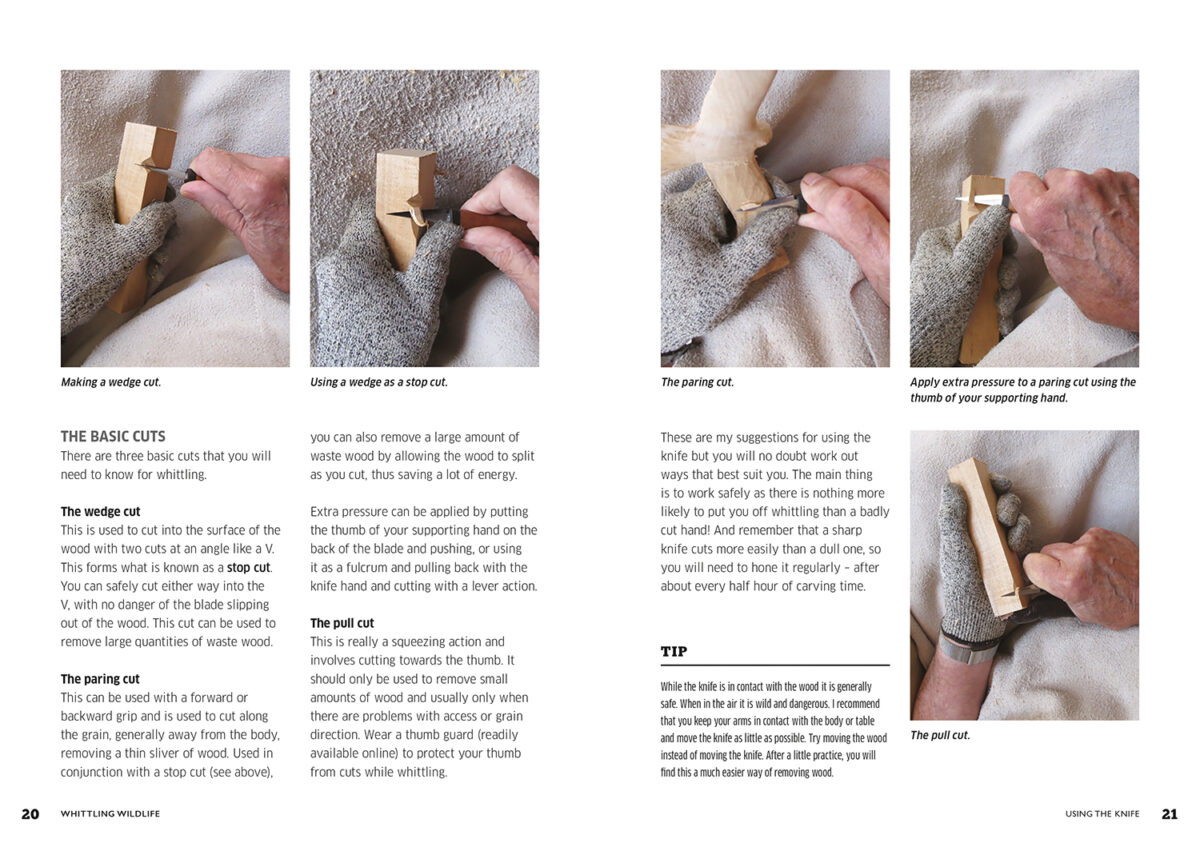 Making a wedge cut.

Using a wedge as a stop cut.

THE BASIC CUTS
There are three basic cuts that you will need to know for whittling.

The wedge cut
This is used to cut into the surface of the wood with two cuts at an angle like a V. This forms what is known as a stop cut. You can safely cut either way into the V, with no danger of the blade slipping out of the wood. This cut can be used to remove large quantities of waste wood.

The paring cut
This can be used with a forward or backward grip and is used to cut along the grain, generally away from the body, removing a thin sliver of wood. Used in conjunction with a stop cut (see above), you can also remove a large amount of waste wood by allowing the wood to split as you cut, thus saving a lot of energy.

Extra pressure can be applied by putting the thumb of your supporting hand on the back of the blade and pushing, or using it as a fulcrum and pulling back with the knife hand and cutting with a lever action.

The pull cut
This is really a squeezing action and involves cutting towards the thumb. It should only be used to remove small amounts of wood and usually only when there are problems with access or grain direction. Wear a thumb guard (readily available online) to protect your thumb from cuts while whittling.

20 WHITTLING WILDLIFE

The paring cut.

Apply extra pressure to a paring cut using the thumb of your supporting hand.

These are my suggestions for using the knife but you will no doubt work out ways that best suit you. The main thing is to work safely as there is nothing more likely to put you off whittling than a badly cut hand! And remember that a sharp knife cuts more easily than a dull one, so you will need to hone it regularly – after about every half hour of carving time.

TIP
While the knife is in contact with the wood it is generally safe. When in the air it is wild and dangerous. I recommend that you keep your arms in contact with the body or table and move the knife as little as possible. Try moving the wood instead of moving the knife. After a little practice, you will find this a much easier way of removing wood.

The pull cut.

USING THE KNIFE 21