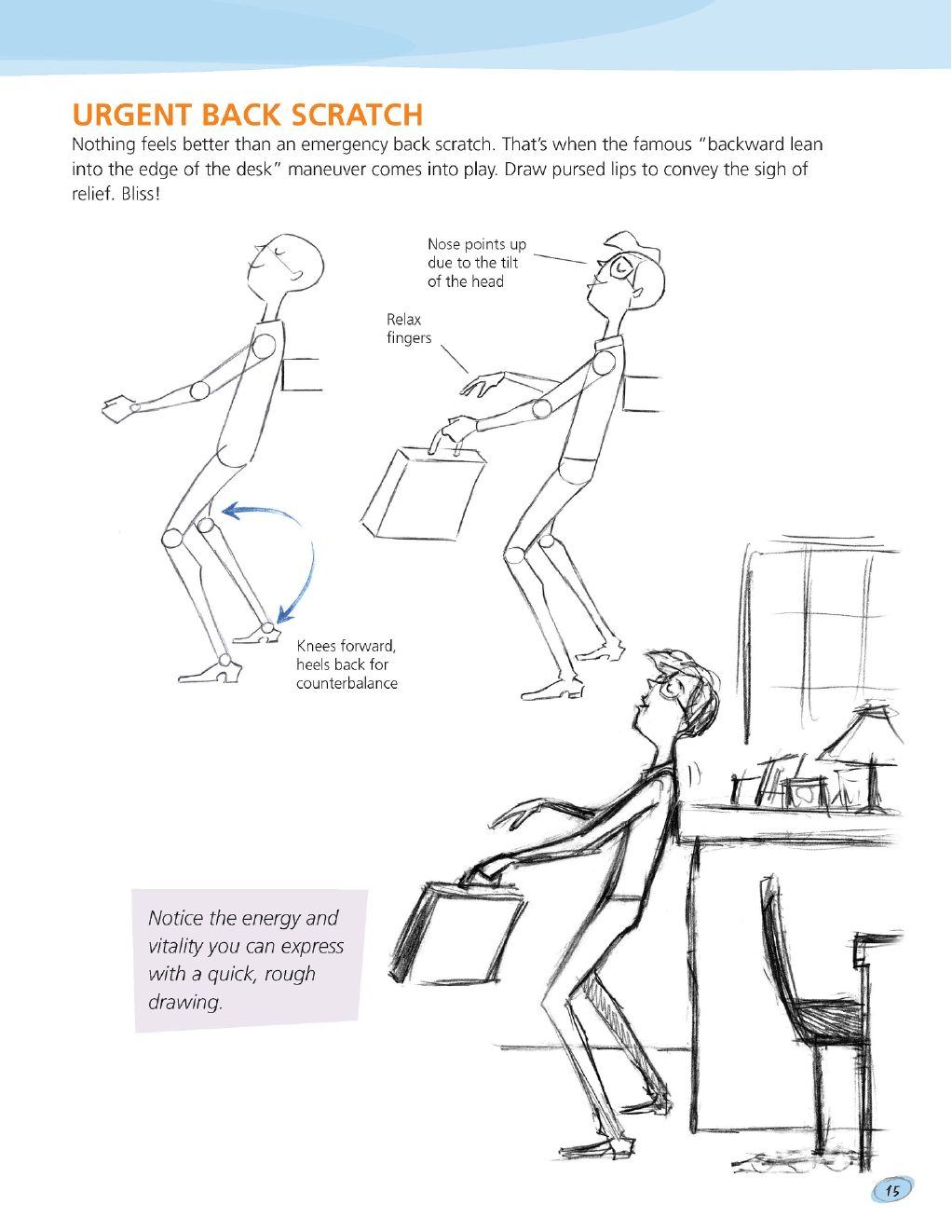 URGENT BACK SCRATCH

Nothing feels better than an emergency back scratch. That's when the famous "backward lean into the edge of the desk" maneuver comes into play. Draw pursed lips to convey the sigh of relief. Bliss!

Nose points up due to the tilt of the head

Relax fingers

Knees forward, heels back for counterbalance

Notice the energy and vitality you can express with a quick, rough drawing.

15