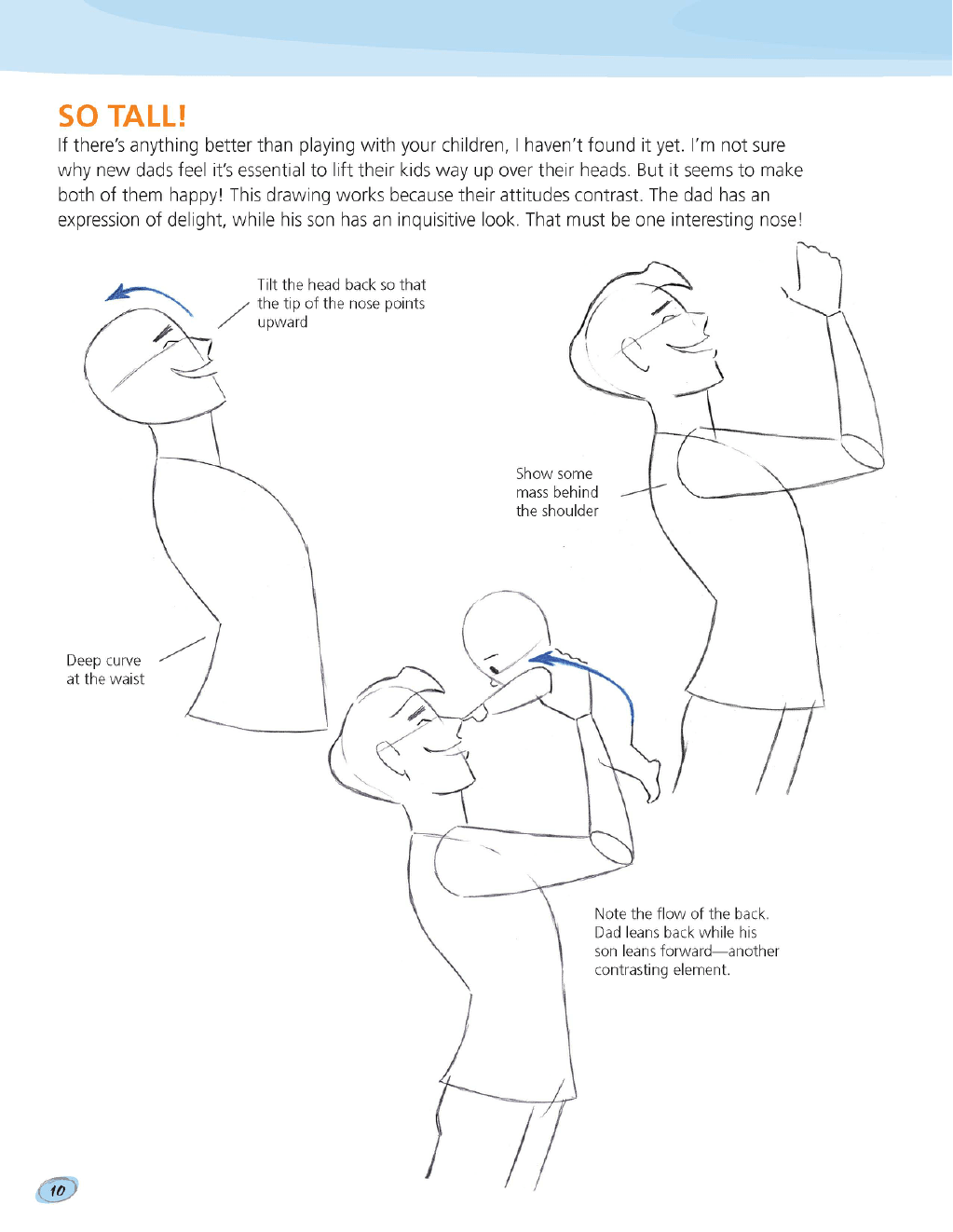 SO TALL!

If there's anything better than playing with your children, I haven't found it yet. I'm not sure why new dads feel it's essential to lift their kids way up over their heads. But it seems to make both of them happy! This drawing works because their attitudes contrast. The dad has an expression of delight, while his son has an inquisitive look. That must be one interesting nose!

Tilt the head back so that the tip of the nose points upward

Show some mass behind the shoulder

Deep curve at the waist

Note the flow of the back. Dad leans back while his son leans forward—another contrasting element.

10